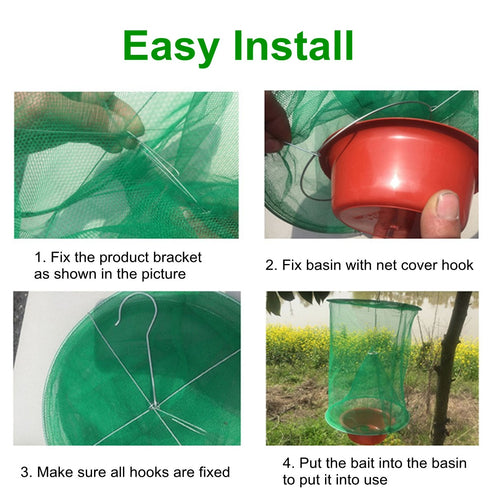 Easy Install

1. Fix the product bracket as shown in the picture

2. Fix basin with net cover hook

3. Make sure all hooks are fixed

4. Put the bait into the basin to put it into use